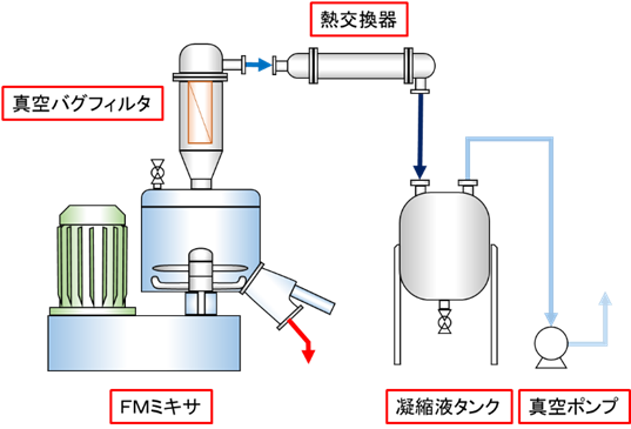 熱交換器

真空バグフィルタ

FMミキサ

凝縮液タンク

真空ポンプ