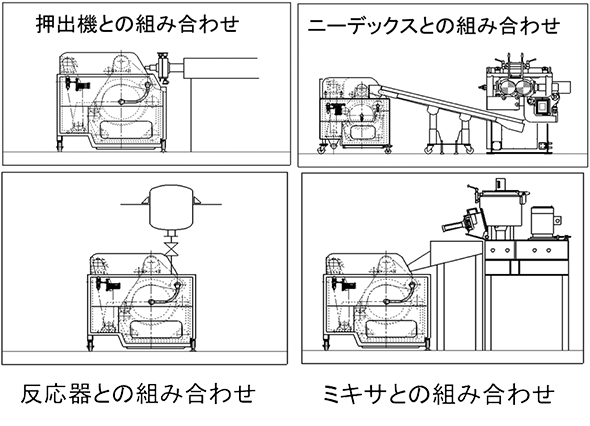 押出機との組み合わせ

ニーデックスとの組み合わせ

反応器との組み合わせ

ミキサとの組み合わせ